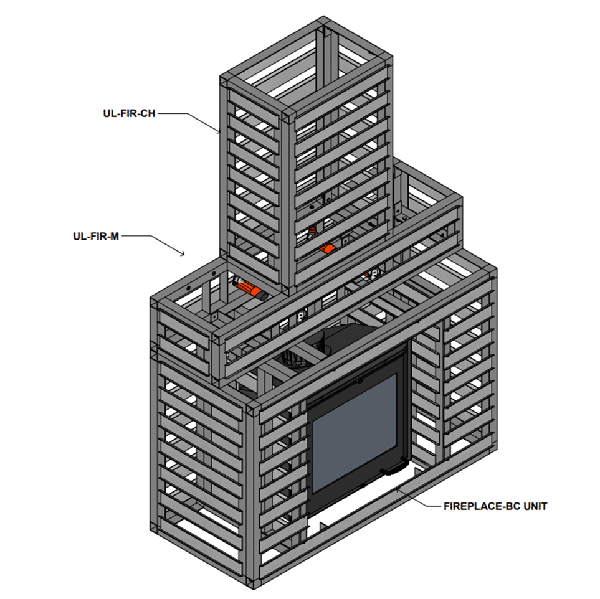 UL-FIR-CH

UL-FIR-M

FIREPLACE-BC UNIT